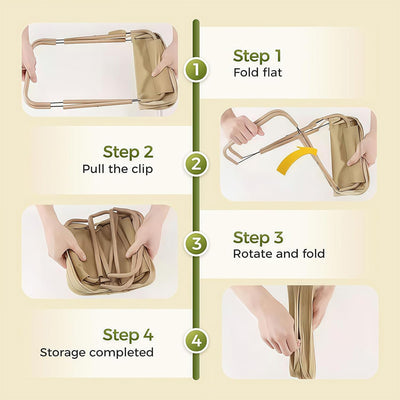 1

Step 1
Fold flat

Step 2
Pull the clip

2

3

Step 3
Rotate and fold

Step 4
Storage completed

4