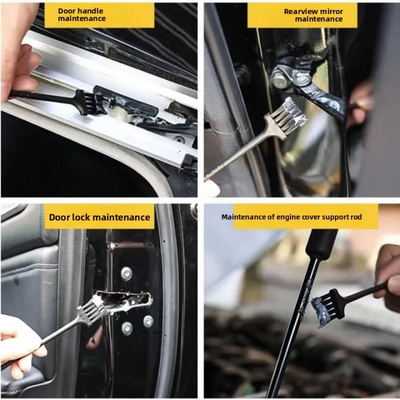 Door handle maintenance

Rearview mirror maintenance

Door lock maintenance

Maintenance of engine cover support rod